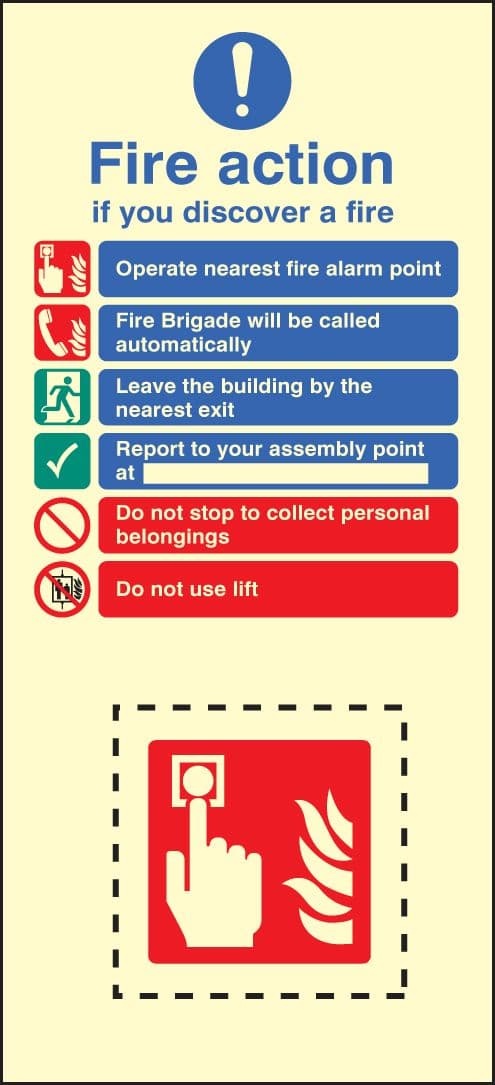 Fire action
if you discover a fire

Operate nearest fire alarm point

Fire Brigade will be called automatically

Leave the building by the nearest exit

Report to your assembly point at

Do not stop to collect personal belongings

Do not use lift