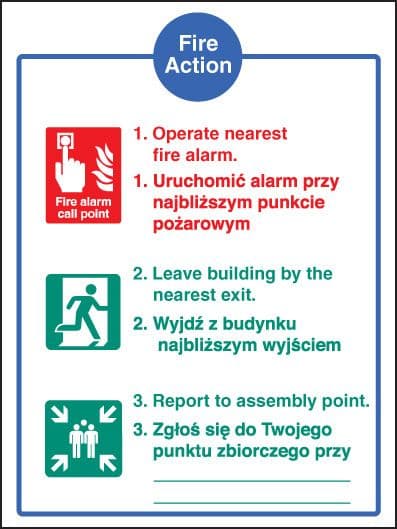 Fire Action

Fire alarm call point

1. Operate nearest fire alarm.

1. Uruchomić alarm przy najbliższym punkcie pożarowym

2. Leave building by the nearest exit.

2. Wyjdź z budynku najbliższym wyjściem

3. Report to assembly point.

3. Zgłoś się do Twojego punktu zbiorczego przy